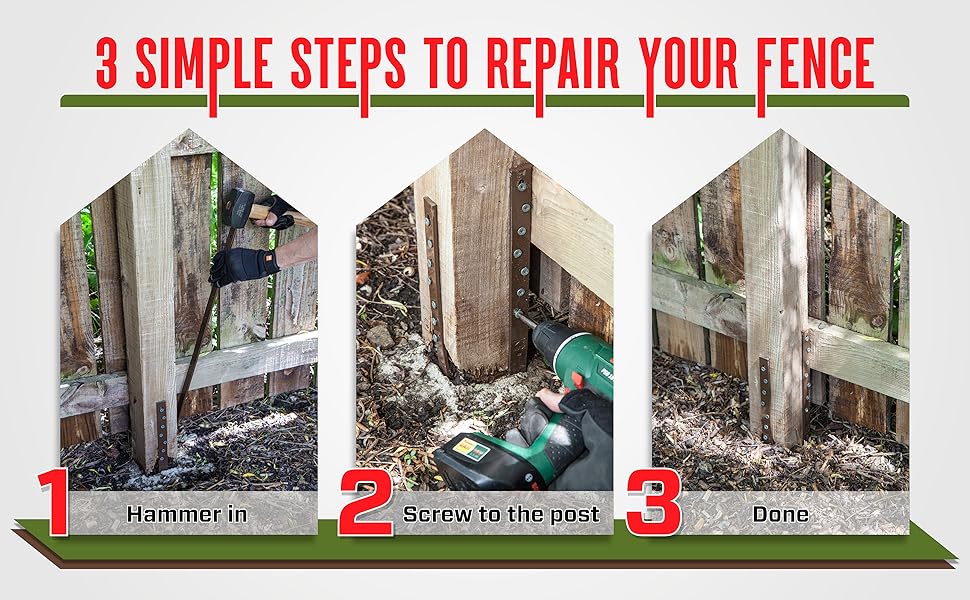 3 SIMPLE STEPS TO REPAIR YOUR FENCE

1 Hammer in

2 Screw to the post

3 Done